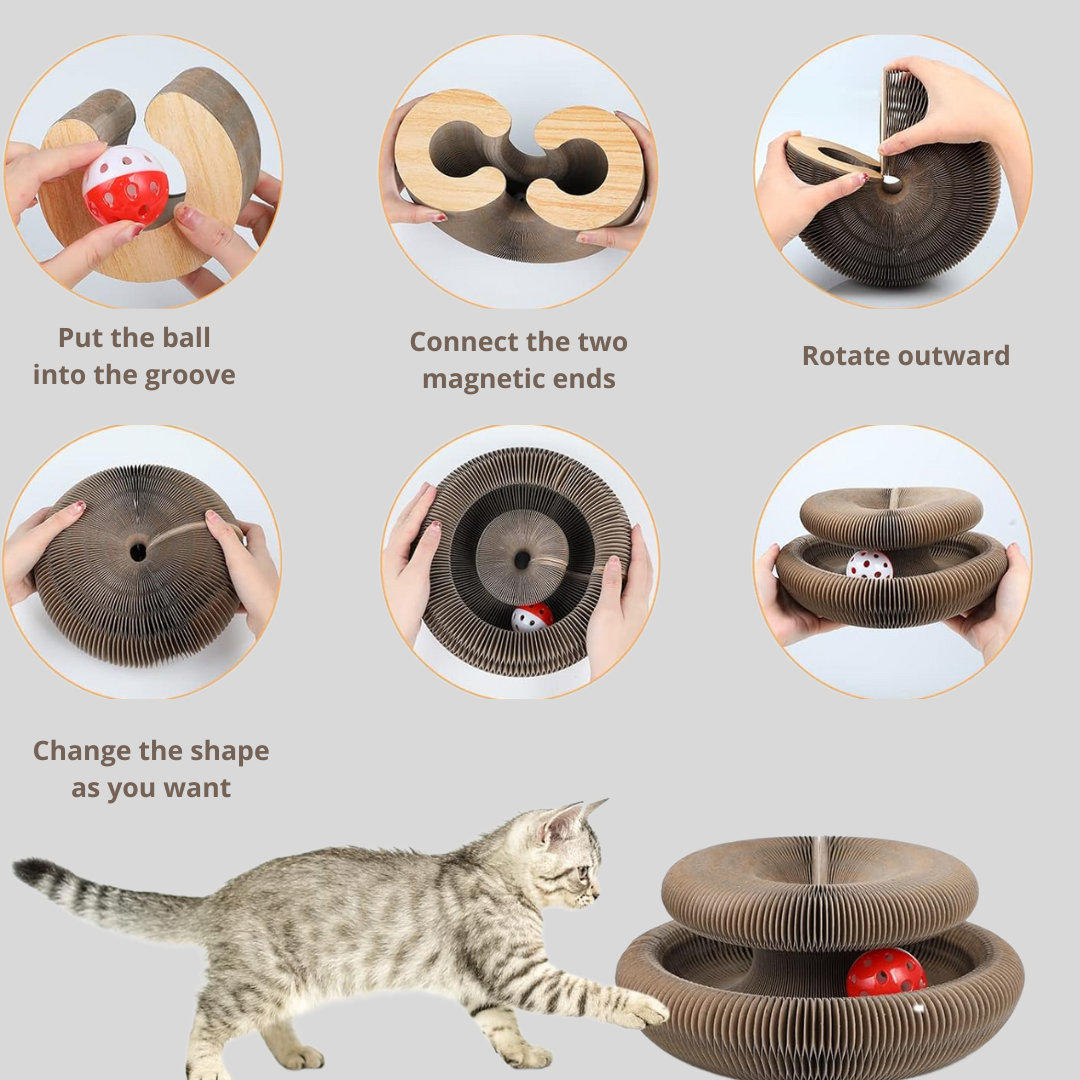 Put the ball into the groove

Connect the two magnetic ends

Rotate outward

Change the shape as you want